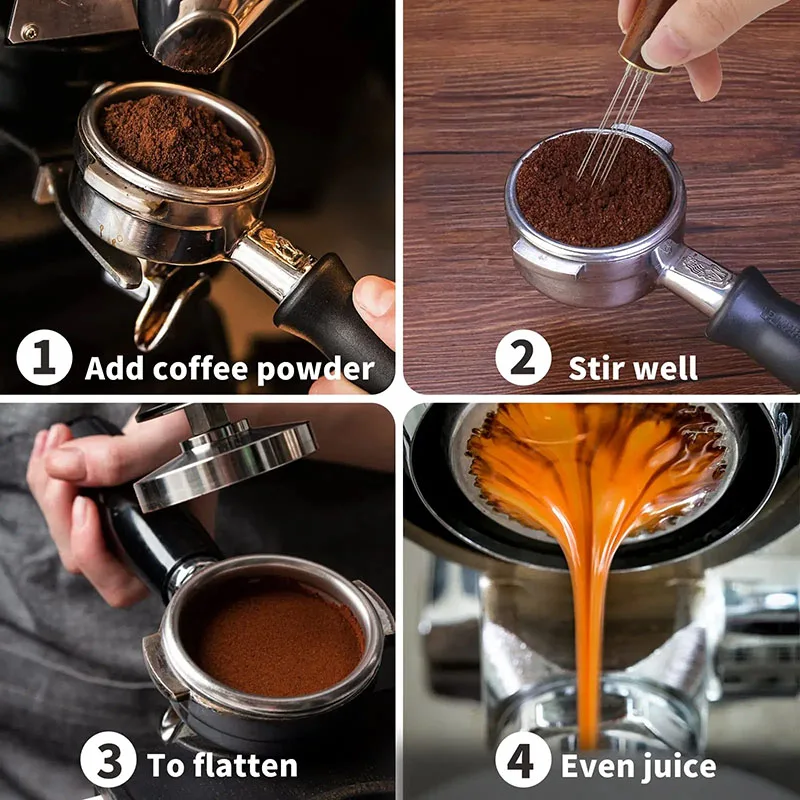 1 Add coffee powder

2 Stir well

3 To flatten

4 Even juice