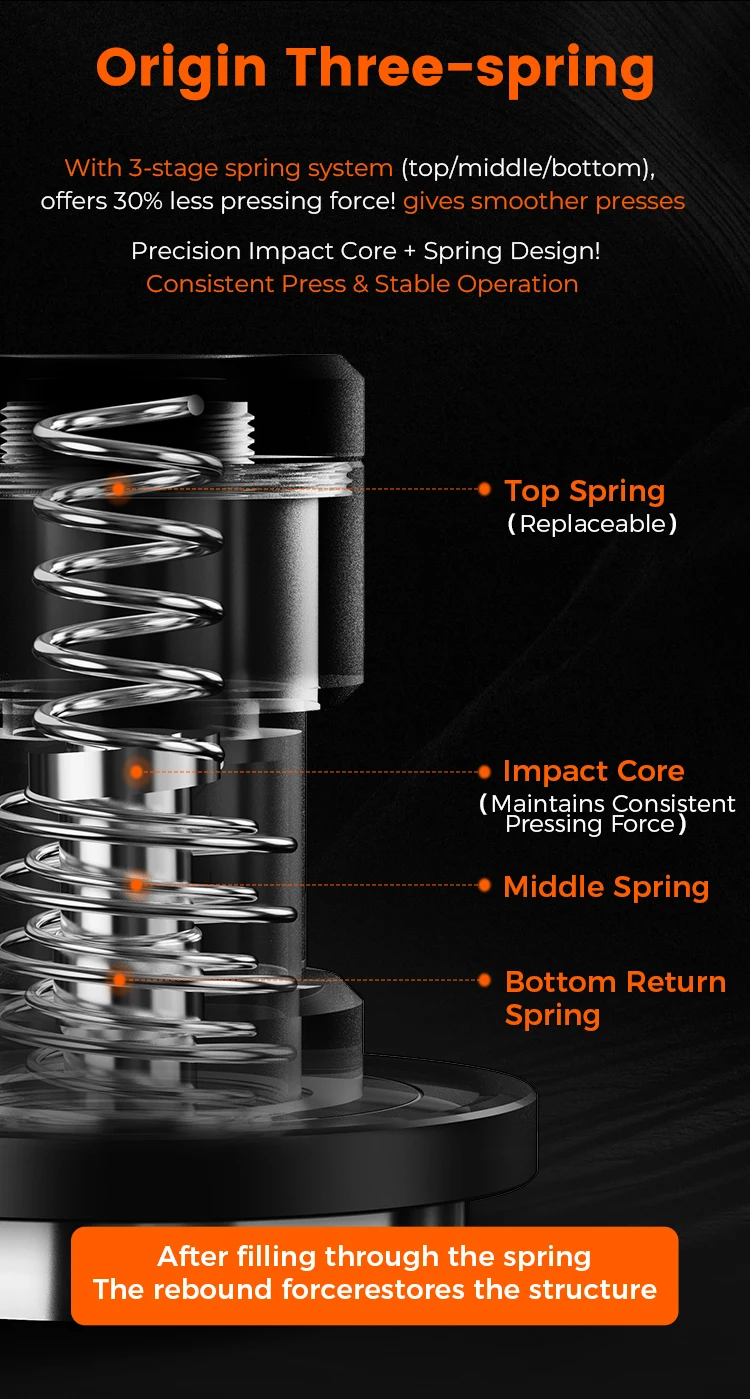 Origin Three-spring

With 3-stage spring system (top/middle/bottom), offers 30% less pressing force! gives smoother presses

Precision Impact Core + Spring Design!
Consistent Press & Stable Operation

Top Spring
(Replaceable)

Impact Core
(Maintains Consistent Pressing Force)

Middle Spring

Bottom Return Spring

After filling through the spring
The rebound forcerestores the structure